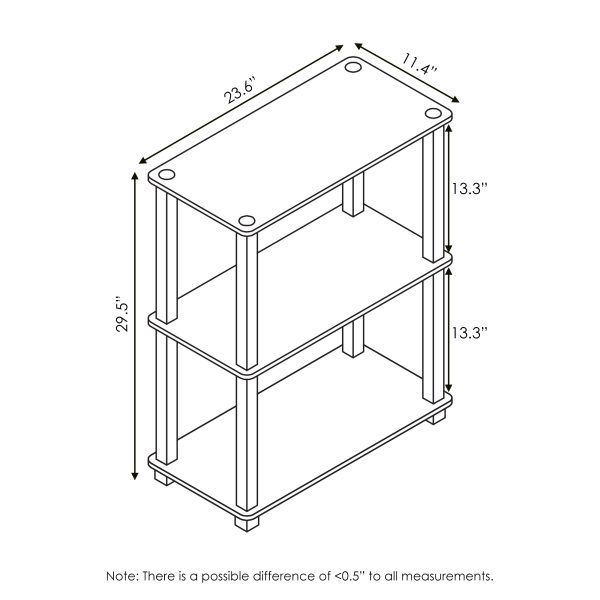 23.6"

11.4"

13.3"

29.5"

13.3"

Note: There is a possible difference of <0.5" to all measurements.