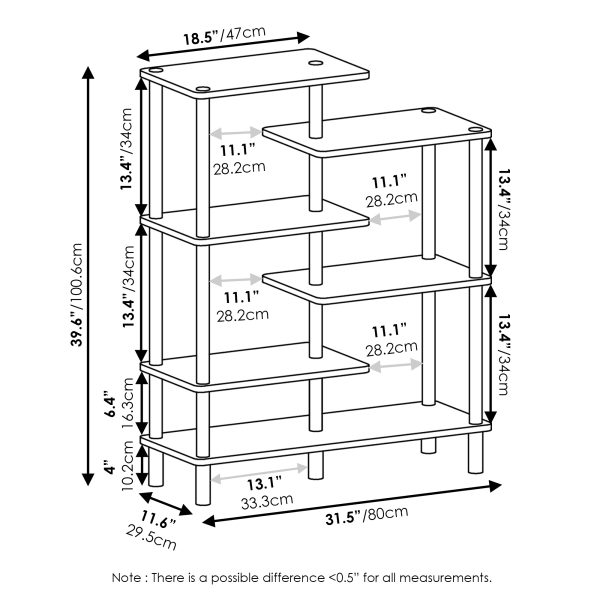 18.5"/47cm

39.6"/100.6cm

13.4"/34cm

11.1"
28.2cm

11.1"
28.2cm

13.4"/34cm

13.4"/34cm

11.1"
28.2cm

11.1"
28.2cm

13.4"/34cm

6.4"
16.3cm

4"
10.2cm

13.1"
33.3cm

11.6"
29.5cm

31.5"/80cm

Note : There is a possible difference <0.5" for all measurements.