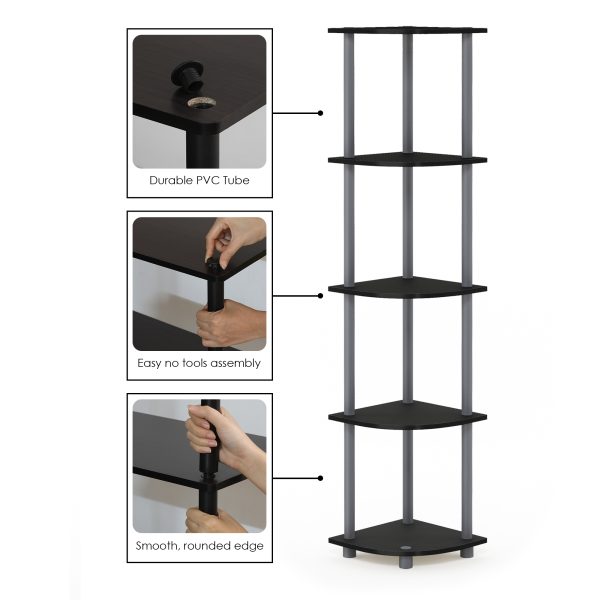 Durable PVC Tube

Easy no tools assembly

Smooth, rounded edge