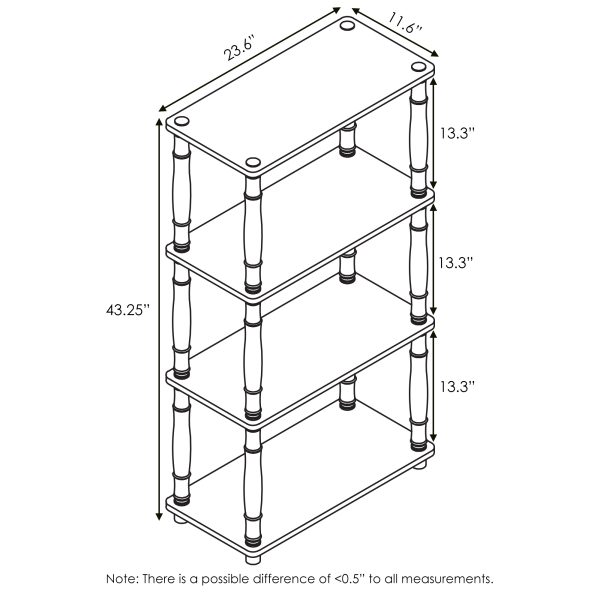 23.6"
11.6"
13.3"
13.3"
43.25"
13.3"
Note: There is a possible difference of <0.5" to all measurements.