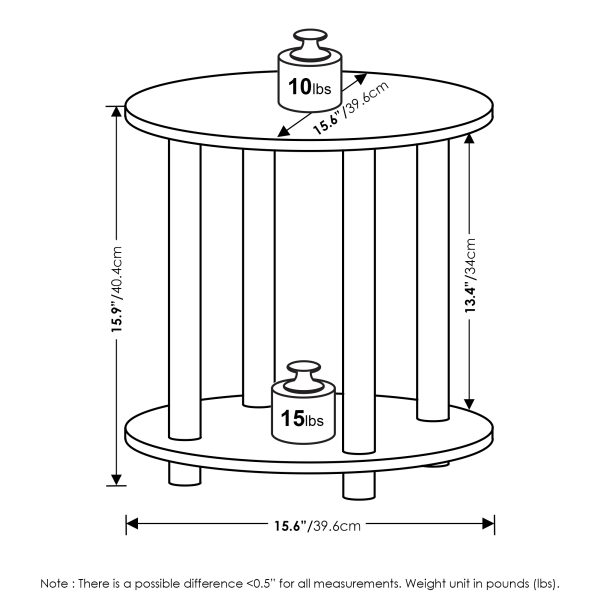 10lbs

15.6"/39.6cm

15.9"/40.4cm

13.4"/34cm

15lbs

15.6"/39.6cm

Note : There is a possible difference <0.5" for all measurements. Weight unit in pounds (lbs).