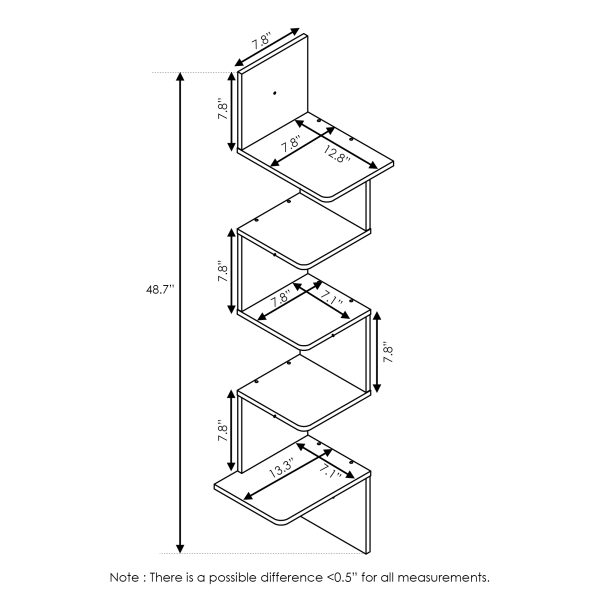 7.8"

7.8"

7.8"

12.8"

48.7"

7.8"

7.8"

7.1"

7.8"

7.8"

13.3"

7.1"

Note : There is a possible difference <0.5" for all measurements.