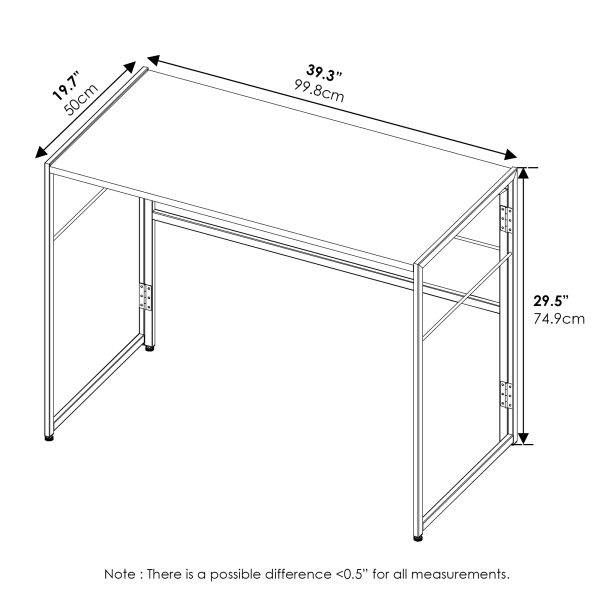 19.7"
50cm

39.3"
99.8cm

29.5"
74.9cm

Note : There is a possible difference <0.5" for all measurements.