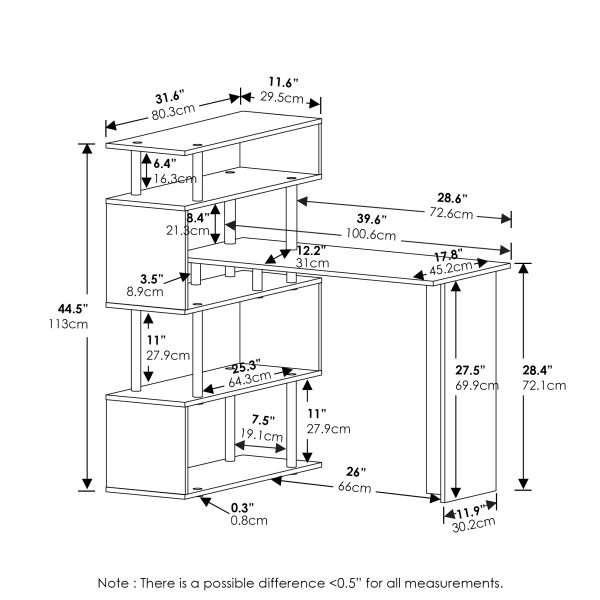 31.6"
80.3cm

11.6"
29.5cm

6.4"
16.3cm

28.6"
72.6cm

8.4"
21.3cm

39.6"
100.6cm

12.2"
31cm

17.8"
45.2cm

3.5"
8.9cm

44.5"
113cm

11"
27.9cm

25.3"
64.3cm

27.5"
69.9cm

28.4"
72.1cm

7.5"
19.1cm

11"
27.9cm

26"
66cm

0.3"
0.8cm

11.9"
30.2cm

Note : There is a possible difference <0.5" for all measurements.