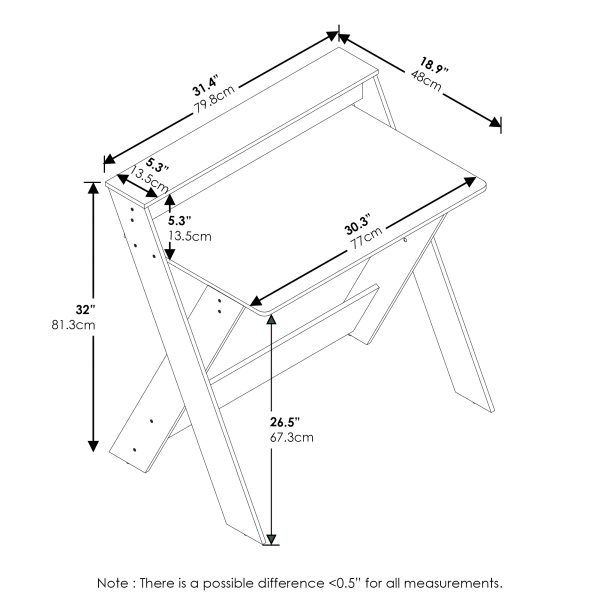 31.4"
79.8cm

18.9"
48cm

5.3"
13.5cm

5.3"
13.5cm

30.3"
77cm

32"
81.3cm

26.5"
67.3cm

Note : There is a possible difference <0.5" for all measurements.