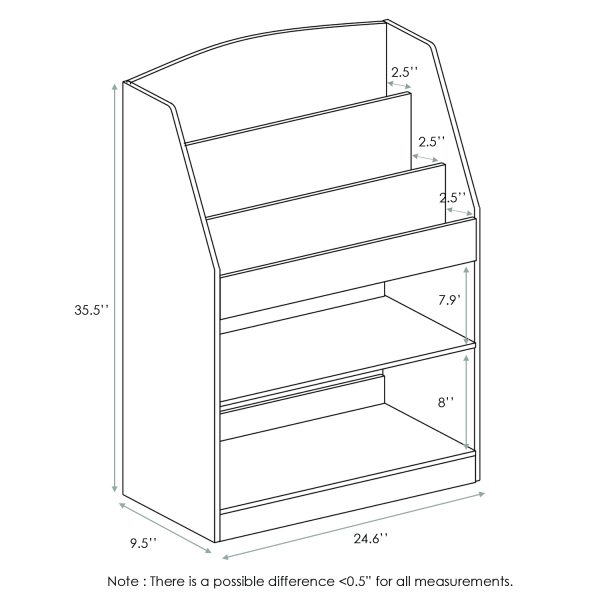 2.5''

2.5''

2.5''

35.5''

7.9'

8''

9.5''

24.6''

Note : There is a possible difference <0.5" for all measurements.