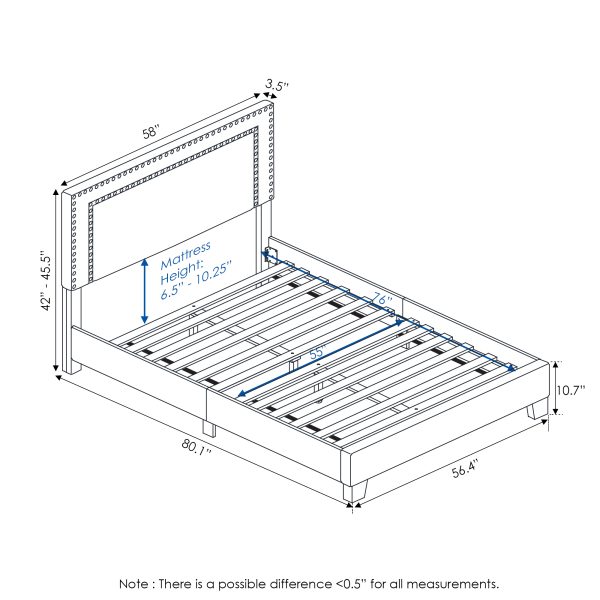 3.5"

58"

42" - 45.5"

Mattress Height: 6.5" - 10.25"

76"

55"

10.7"

80.1"

56.4"

Note : There is a possible difference <0.5" for all measurements.