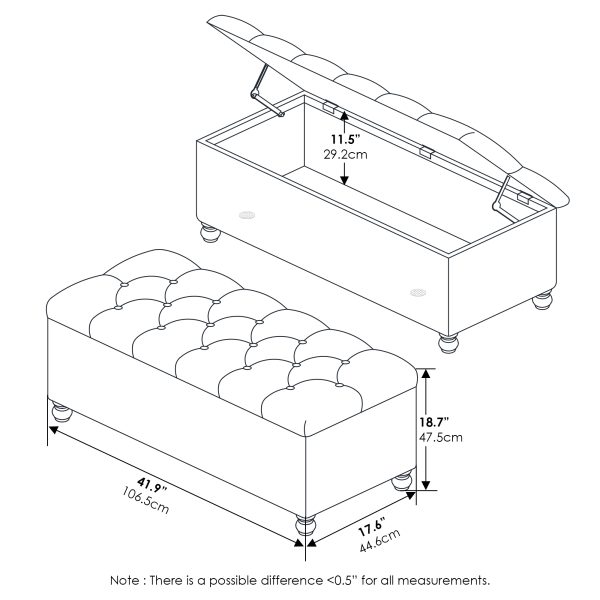 11.5"
29.2cm

18.7"
47.5cm

41.9"
106.5cm

17.6"
44.6cm

Note : There is a possible difference <0.5" for all measurements.