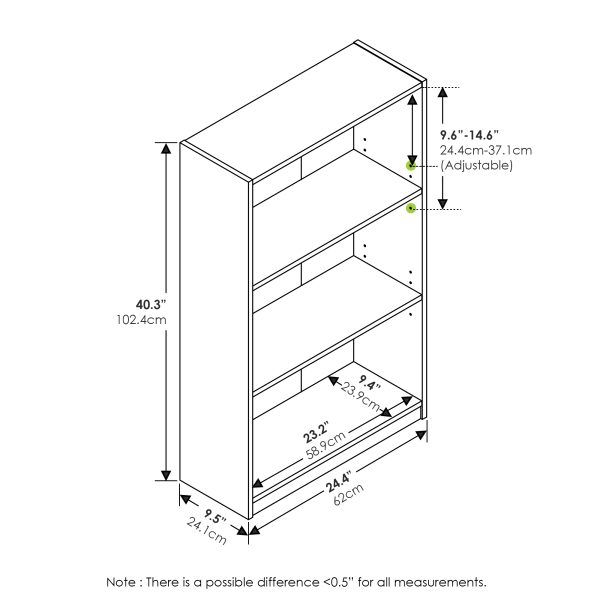 9.6"-14.6"
24.4cm-37.1cm
(Adjustable)

40.3"
102.4cm

9.4"
23.9cm

23.2"
58.9cm

24.4"
62cm

9.5"
24.1cm

Note : There is a possible difference <0.5" for all measurements.