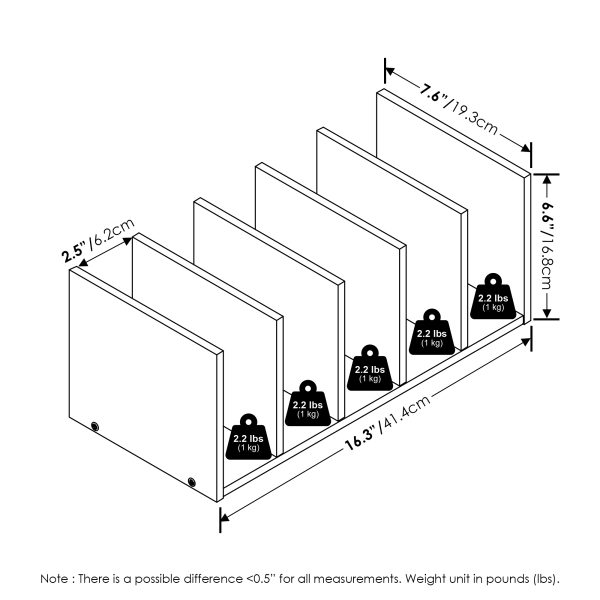 7.6"/19.3cm

6.6"/16.8cm

2.5"/6.2cm

2.2 lbs (1 kg)

2.2 lbs (1 kg)

2.2 lbs (1 kg)

2.2 lbs (1 kg)

2.2 lbs (1 kg)

16.3"/41.4cm

Note : There is a possible difference <0.5" for all measurements. Weight unit in pounds (lbs).