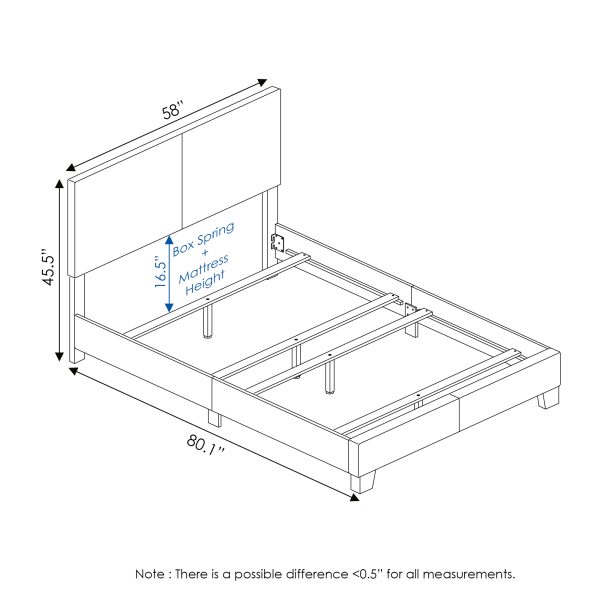 58"

45.5"

16.5"

Box Spring + Mattress Height

80.1"

Note : There is a possible difference <0.5" for all measurements.