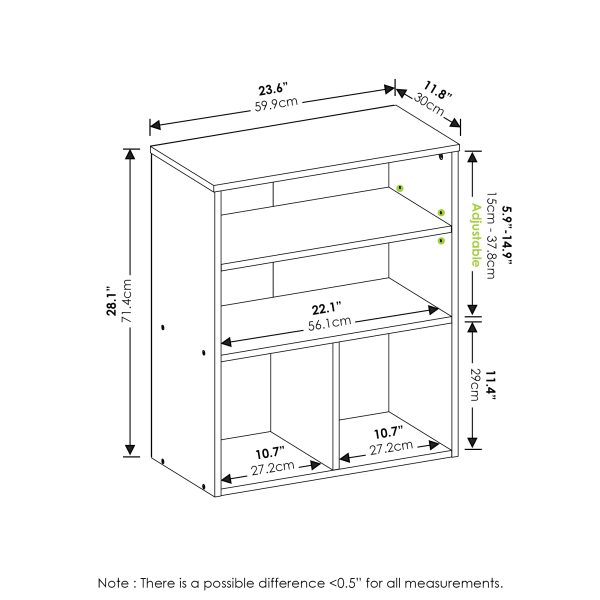 23.6"
59.9cm

11.8"
30cm

28.1"
71.4cm

5.9"-14.9"
15cm - 37.8cm
Adjustable

22.1"
56.1cm

11.4"
29cm

10.7"
27.2cm

10.7"
27.2cm

Note : There is a possible difference <0.5" for all measurements.