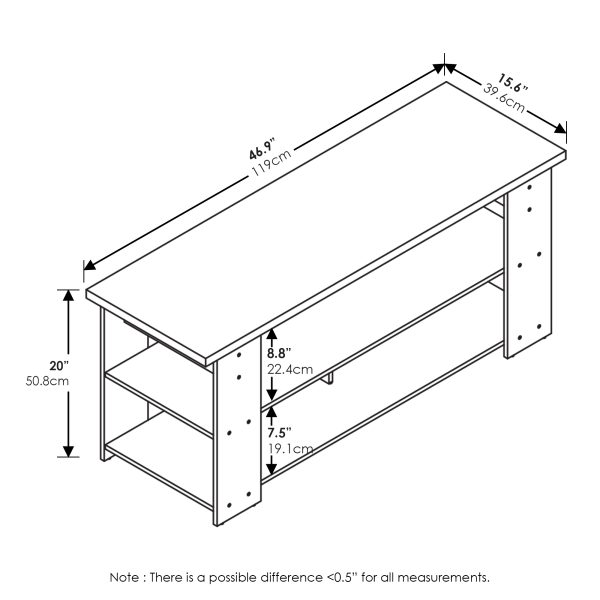 46.9"
119cm

15.6"
39.6cm

20"
50.8cm

8.8"
22.4cm

7.5"
19.1cm

Note : There is a possible difference <0.5" for all measurements.