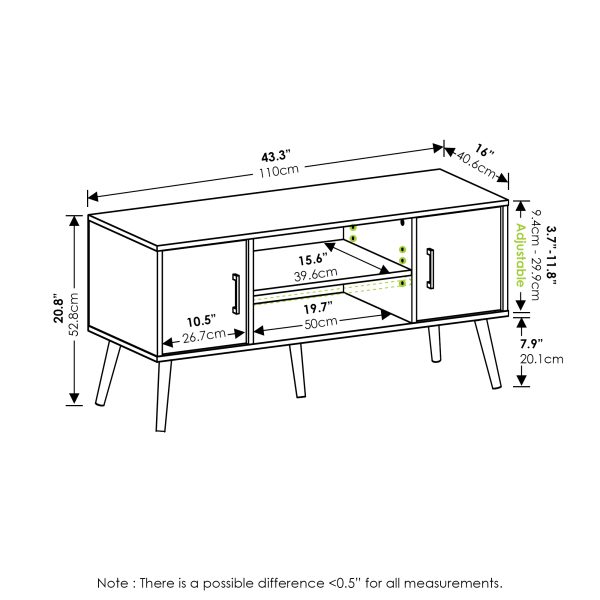 43.3"
110cm

16"
40.6cm

20.8"
52.8cm

3.7"-11.8"
9.4cm - 29.9cm
Adjustable

15.6"
39.6cm

19.7"
50cm

10.5"
26.7cm

7.9"
20.1cm

Note : There is a possible difference <0.5" for all measurements.