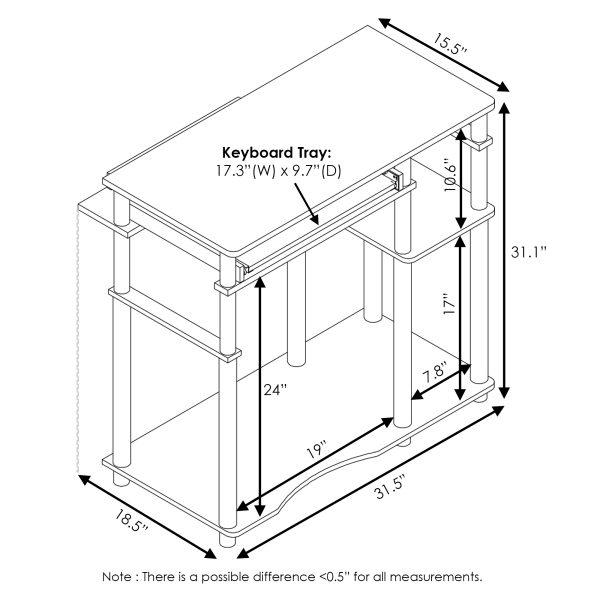 15.5"

Keyboard Tray:
17.3"(W) x 9.7"(D)

10.6"

31.1"

17"

24"

7.8"

19"

31.5"

18.5"

Note : There is a possible difference <0.5" for all measurements.