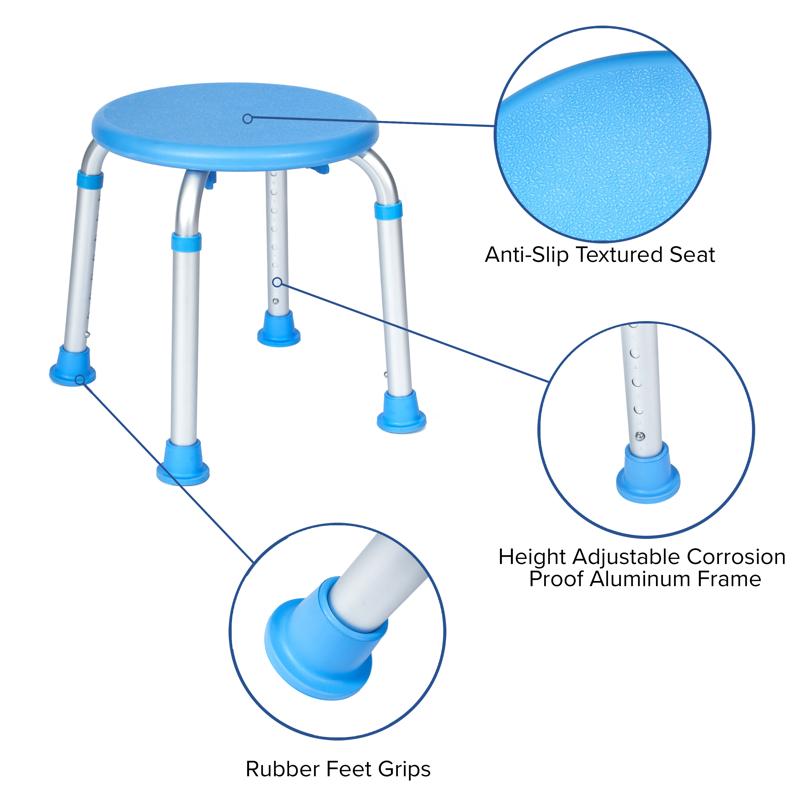 Anti-Slip Textured Seat

Height Adjustable Corrosion Proof Aluminum Frame

Rubber Feet Grips