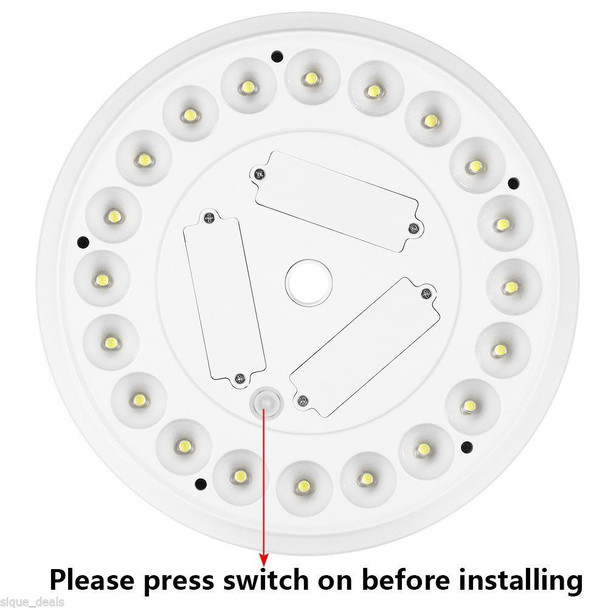 Please press switch on before installing

sique_deals