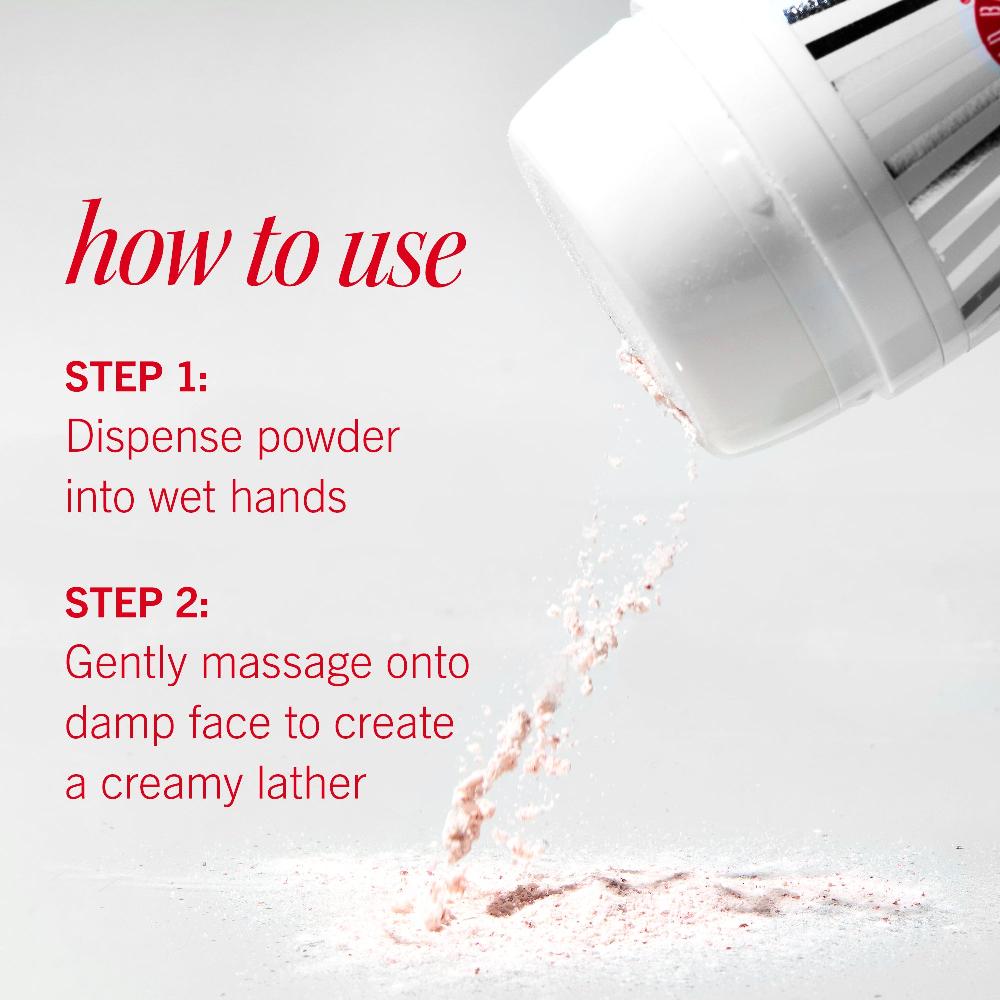 how to use

STEP 1:
Dispense powder into wet hands

STEP 2:
Gently massage onto damp face to create a creamy lather