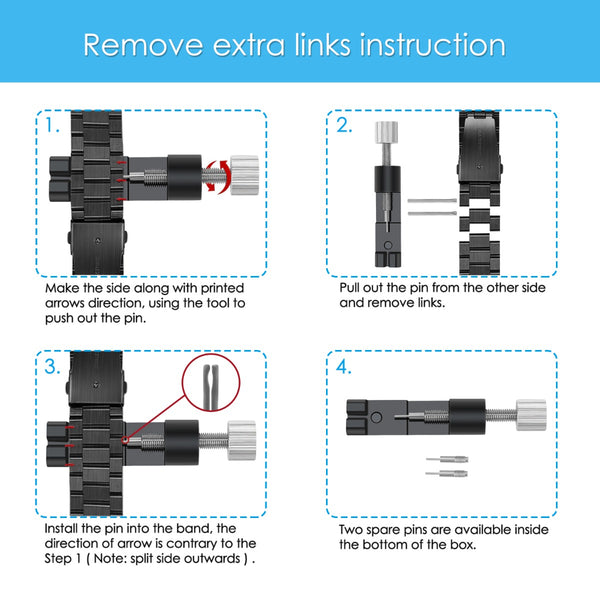 Remove extra links instruction

1.

Make the side along with printed arrows direction, using the tool to push out the pin.

2.

Pull out the pin from the other side and remove links.

3.

Install the pin into the band, the direction of arrow is contrary to the Step 1 ( Note: split side outwards ) .

4.

Two spare pins are available inside the bottom of the box.