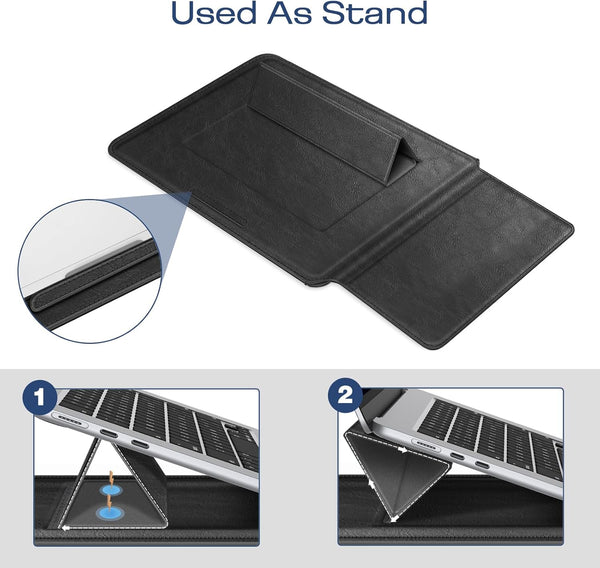 Used As Stand

1

2