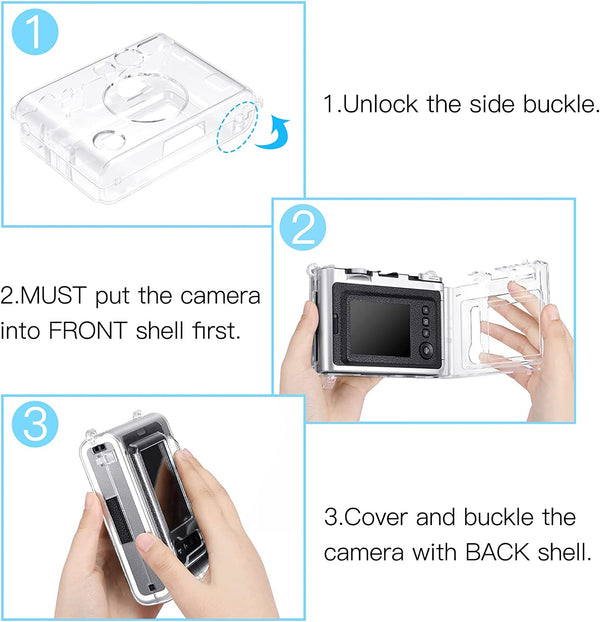 1

1.Unlock the side buckle.

2

2.MUST put the camera into FRONT shell first.

3

3.Cover and buckle the camera with BACK shell.