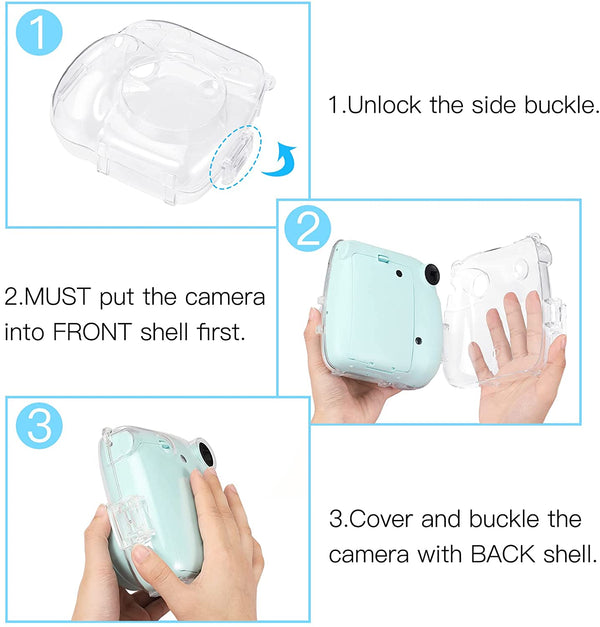 1

1.Unlock the side buckle.

2

2.MUST put the camera into FRONT shell first.

3

3.Cover and buckle the camera with BACK shell.