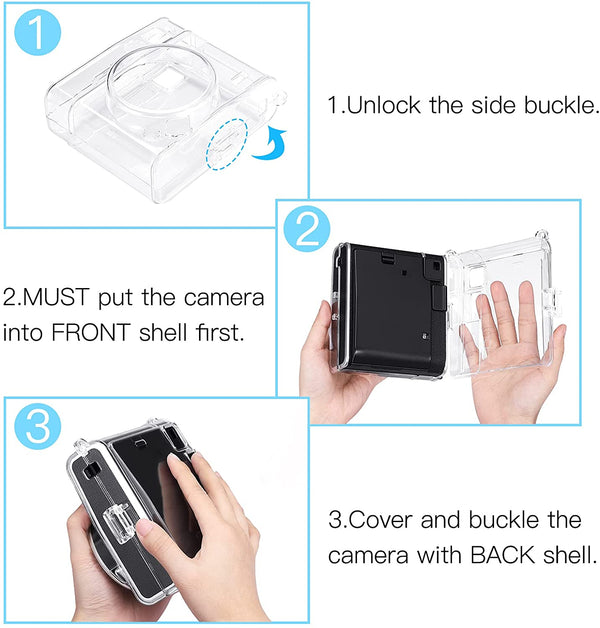 1

1.Unlock the side buckle.

2

2.MUST put the camera into FRONT shell first.

3

3.Cover and buckle the camera with BACK shell.