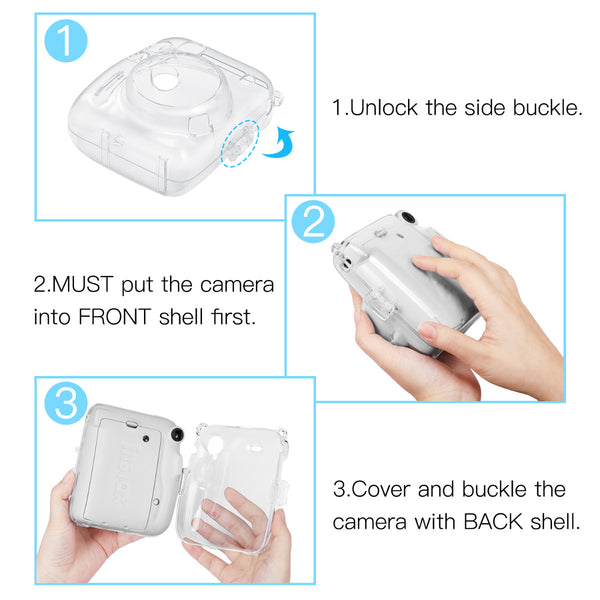 1

1.Unlock the side buckle.

2

2.MUST put the camera into FRONT shell first.

3

instax

3.Cover and buckle the camera with BACK shell.