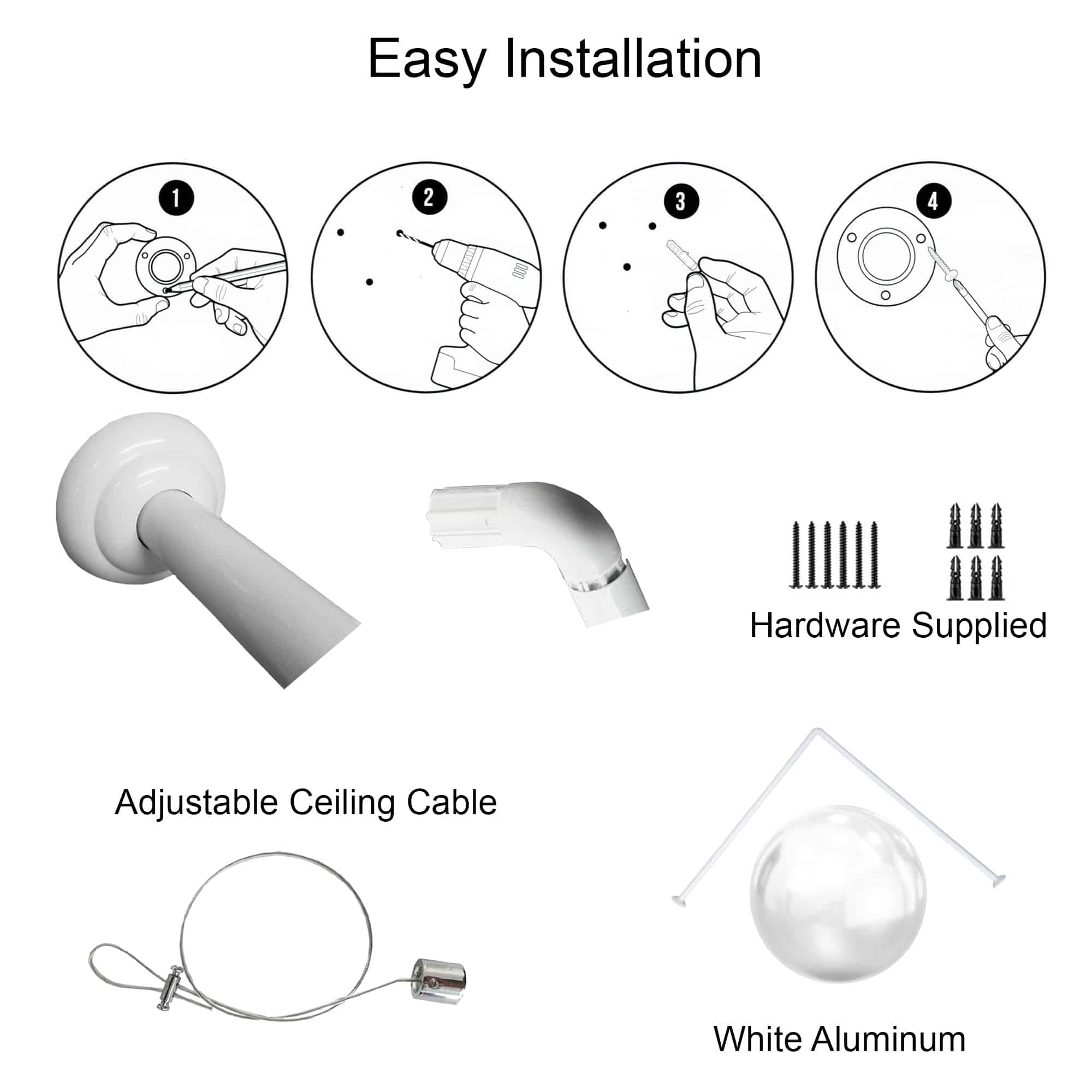 Easy Installation

1

2

3

4

Hardware Supplied

Adjustable Ceiling Cable

White Aluminum