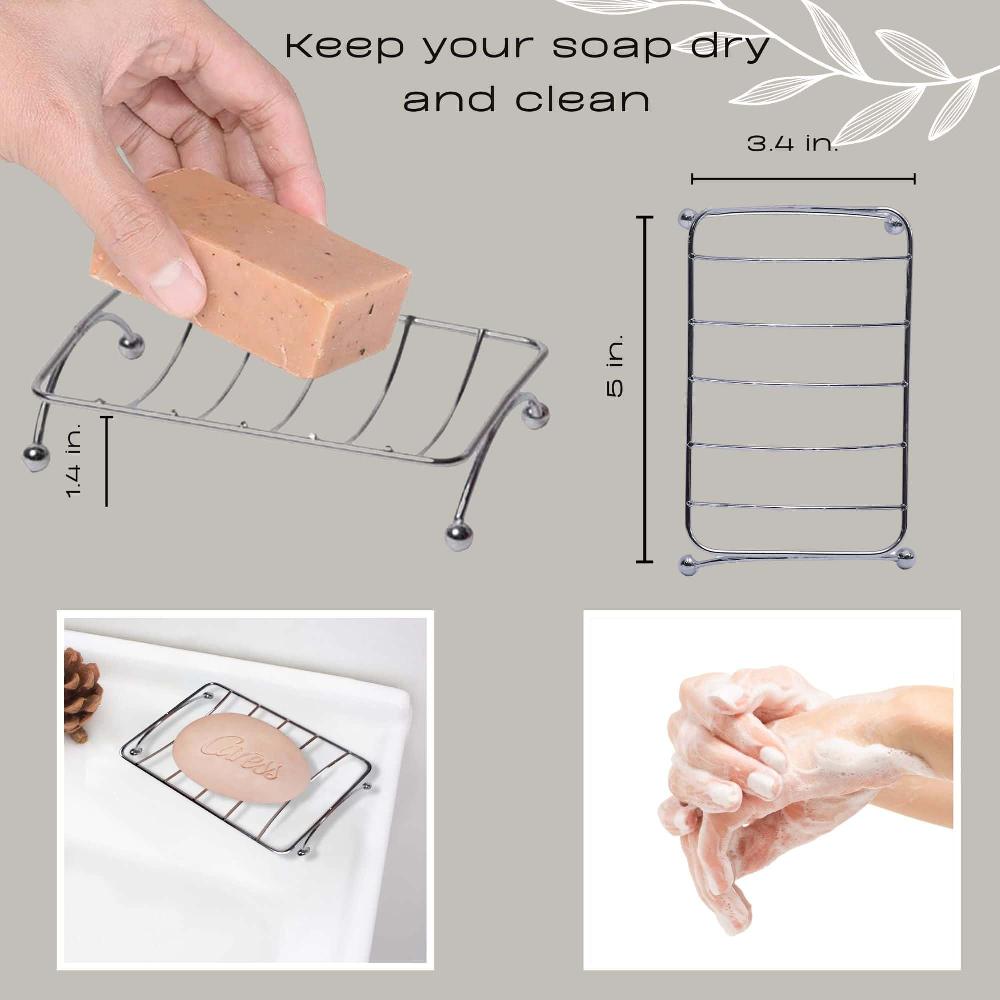 Keep your soap dry and clean

3.4 in.

5 in.

1.4 in.

Caress