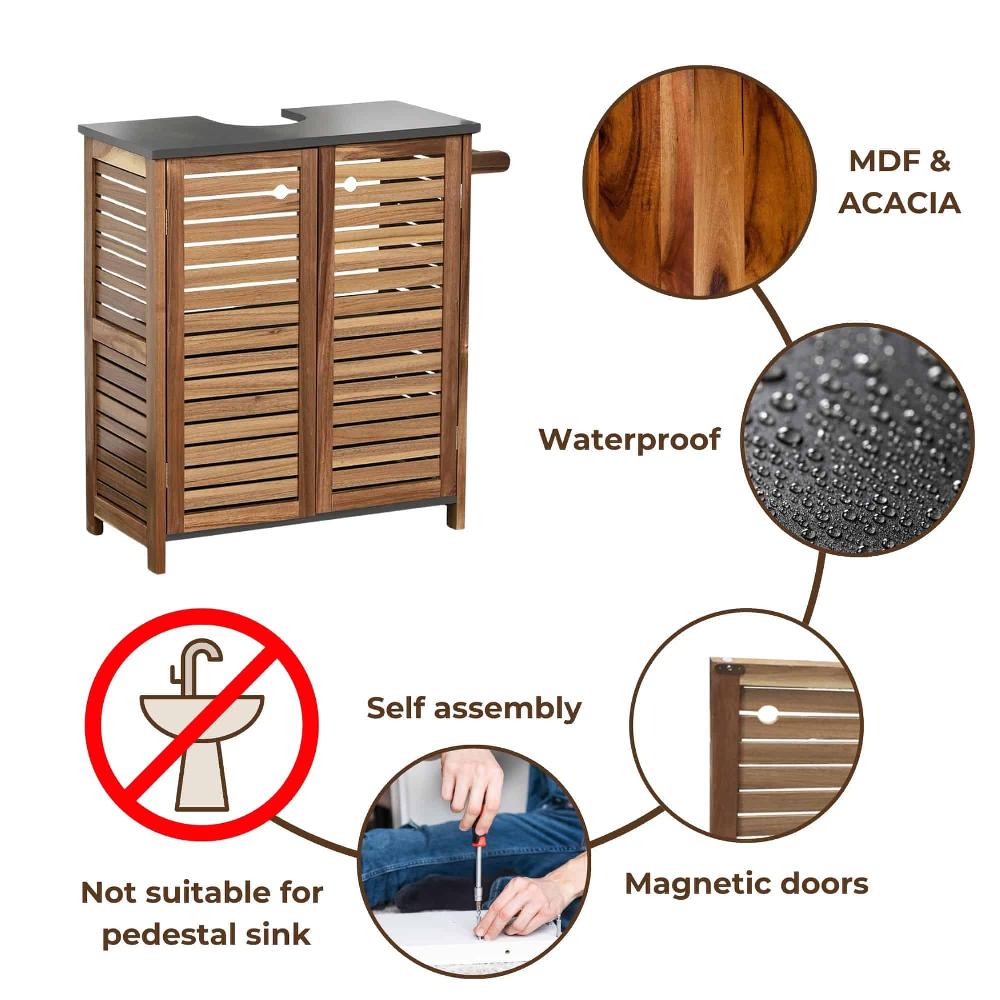 MDF & ACACIA

Waterproof

Self assembly

Not suitable for pedestal sink

Magnetic doors