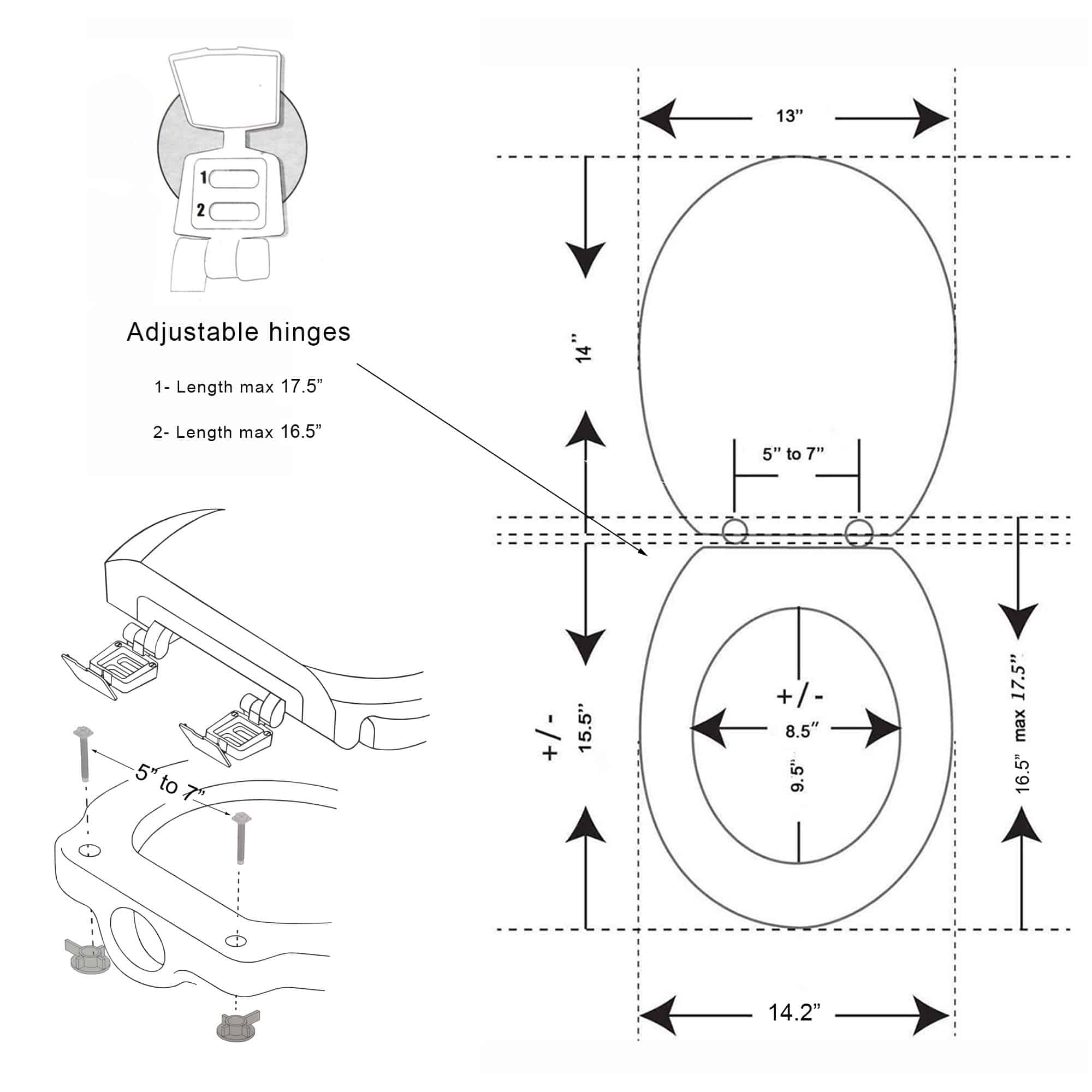 1
2

Adjustable hinges

1- Length max 17.5”

2- Length max 16.5”

5” to 7”

13”

14”

5” to 7”

+ / -
15.5”

+ / -
8.5”

9.5”

16.5” max 17.5”

14.2”