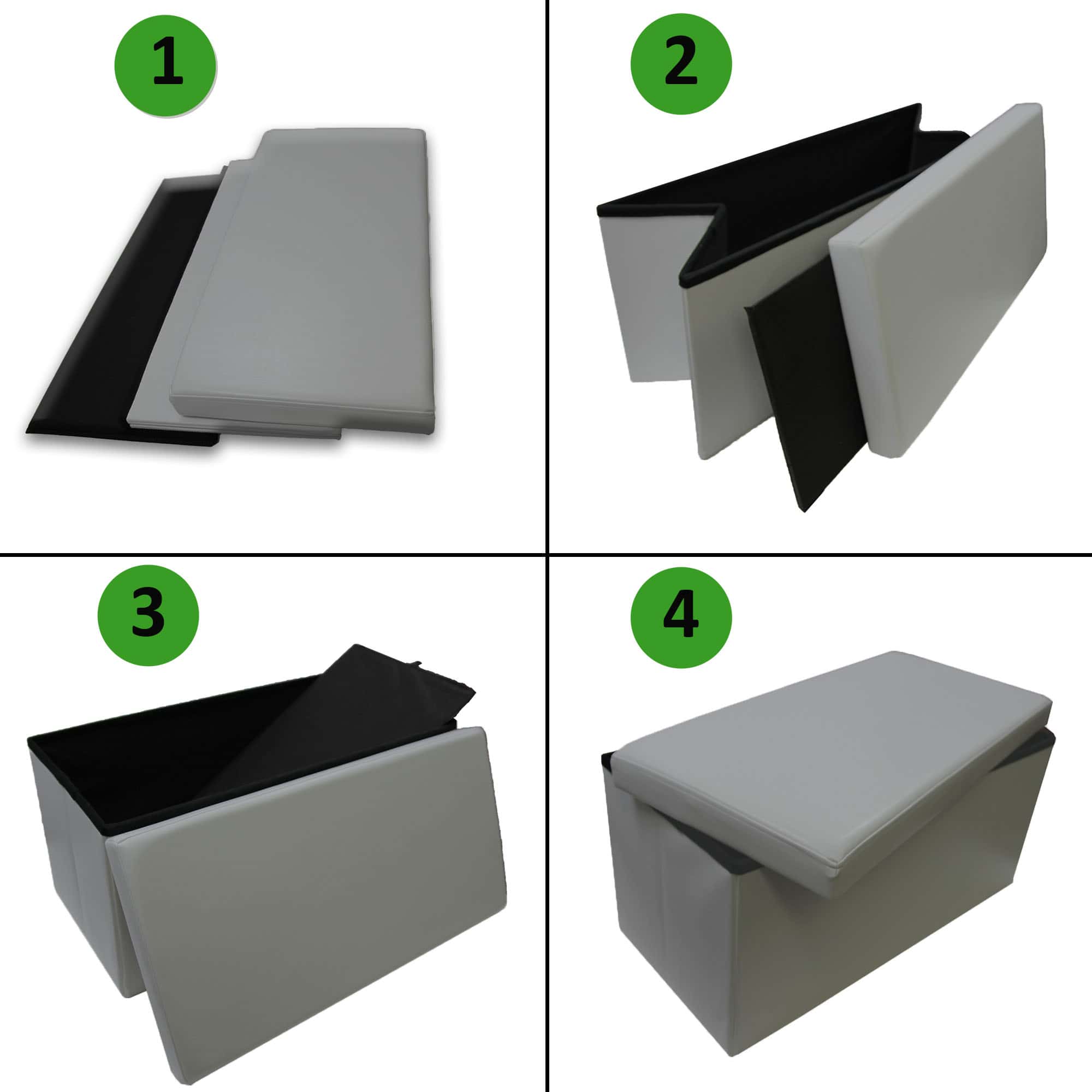 1

2

3

4