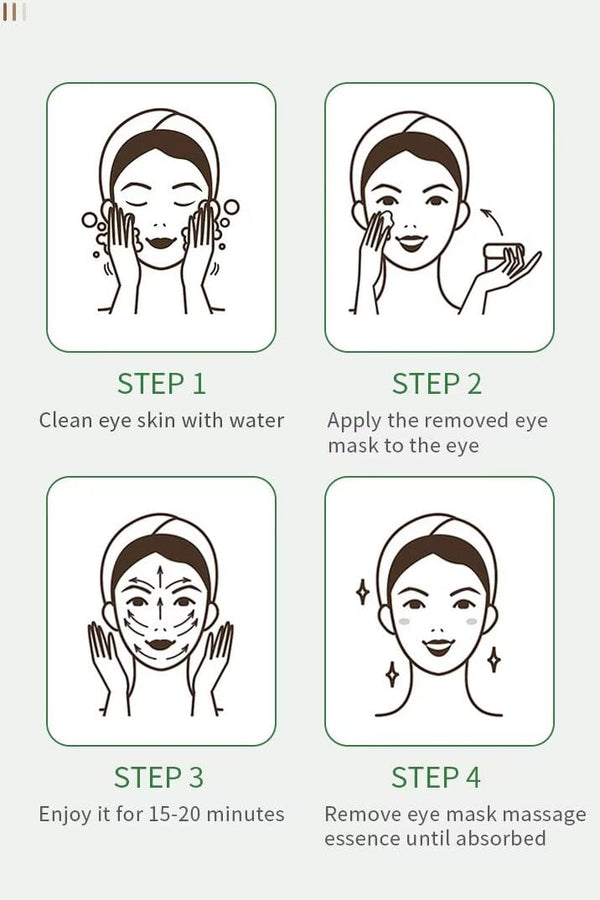 STEP 1
Clean eye skin with water

STEP 2
Apply the removed eye mask to the eye

STEP 3
Enjoy it for 15-20 minutes

STEP 4
Remove eye mask massage essence until absorbed