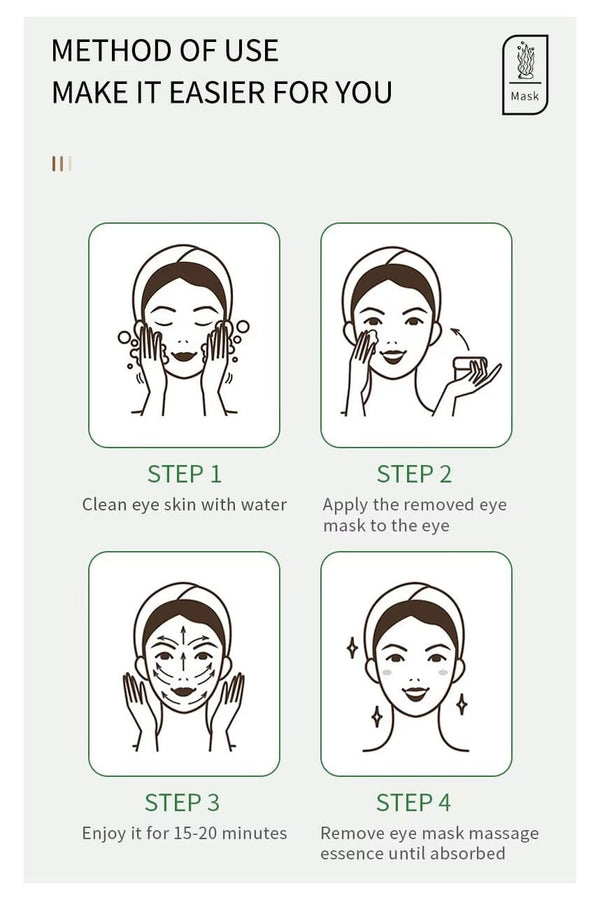 METHOD OF USE
MAKE IT EASIER FOR YOU

Mask

STEP 1
Clean eye skin with water

STEP 2
Apply the removed eye mask to the eye

STEP 3
Enjoy it for 15-20 minutes

STEP 4
Remove eye mask massage essence until absorbed