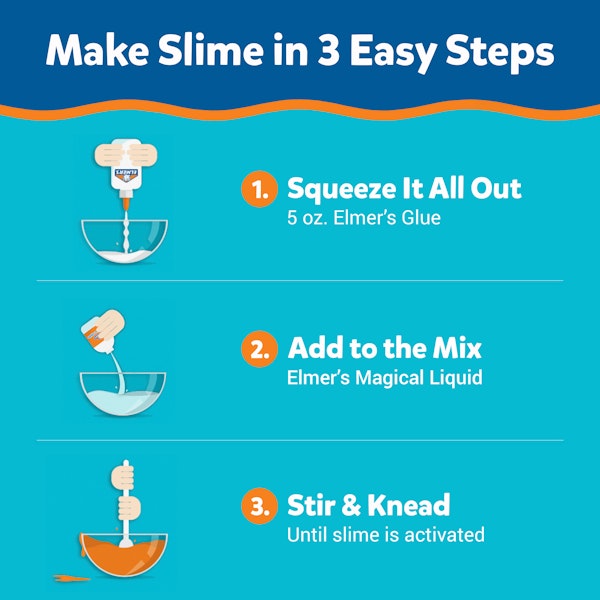 Make Slime in 3 Easy Steps

ELMER'S

1. Squeeze It All Out
5 oz. Elmer's Glue

2. Add to the Mix
Elmer's Magical Liquid

3. Stir & Knead
Until slime is activated