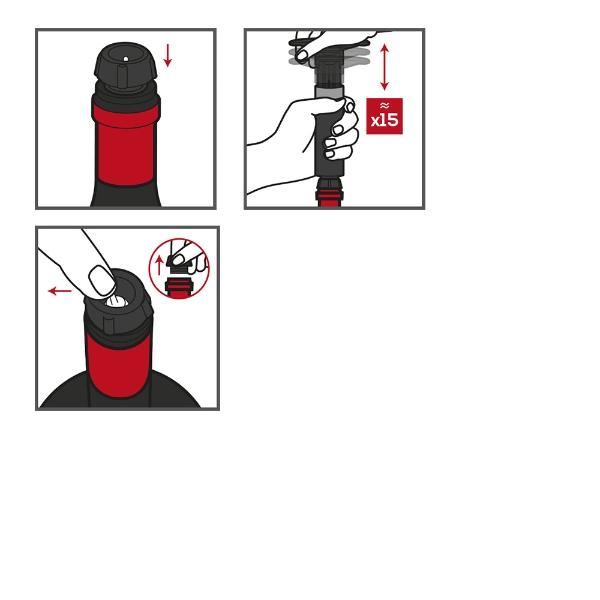 ≈ x15