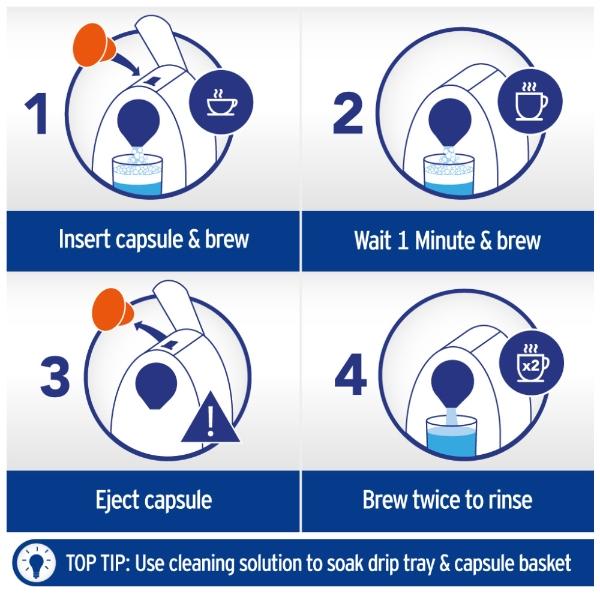 1

Insert capsule & brew

2

Wait 1 Minute & brew

3

!

Eject capsule

4

x2

Brew twice to rinse

TOP TIP: Use cleaning solution to soak drip tray & capsule basket