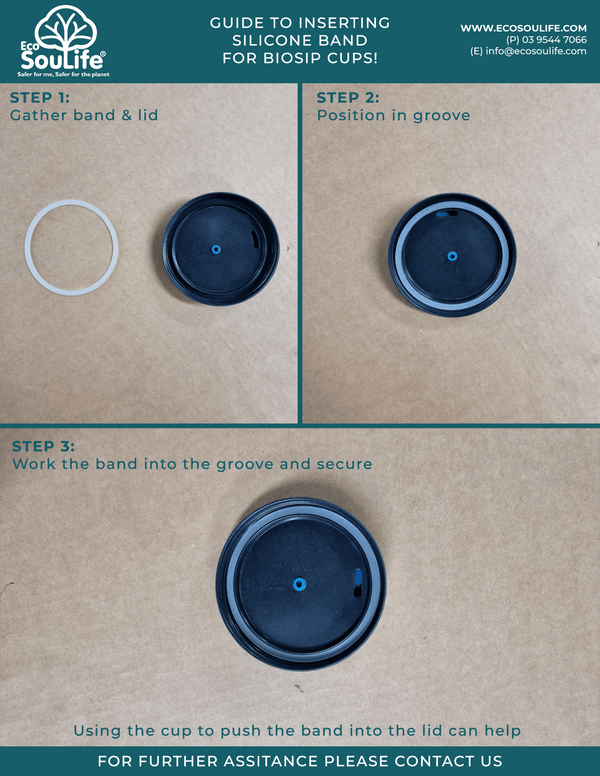 Eco SouLife®
Safer for me, Safer for the planet

GUIDE TO INSERTING SILICONE BAND FOR BIOSIP CUPS!

WWW.ECOSOULIFE.COM
(P) 03 9544 7066
(E) info@ecosoulife.com

STEP 1:
Gather band & lid

STEP 2:
Position in groove

STEP 3:
Work the band into the groove and secure

Using the cup to push the band into the lid can help

FOR FURTHER ASSITANCE PLEASE CONTACT US