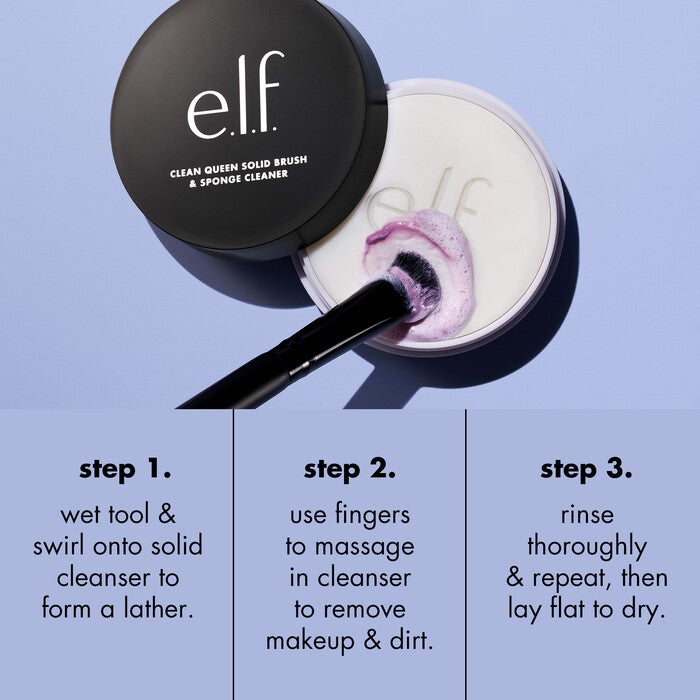 e.l.f.

CLEAN QUEEN SOLID BRUSH & SPONGE CLEANER

e.l.f.

step 1.

wet tool & swirl onto solid cleanser to form a lather.

step 2.

use fingers to massage in cleanser to remove makeup & dirt.

step 3.

rinse thoroughly & repeat, then lay flat to dry.