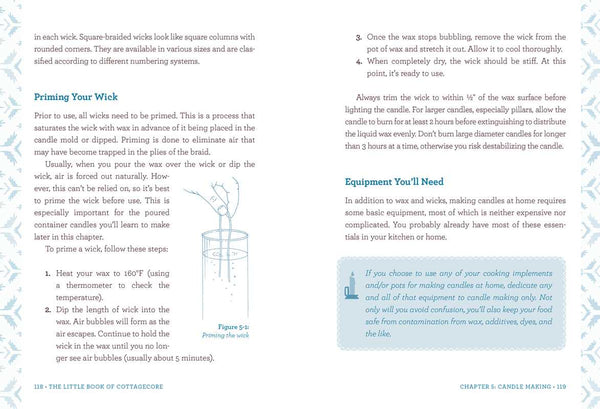 in each wick. Square-braided wicks look like square columns with rounded corners. They are available in various sizes and are classified according to different numbering systems.

Priming Your Wick

Prior to use, all wicks need to be primed. This is a process that saturates the wick with wax in advance of it being placed in the candle mold or dipped. Priming is done to eliminate air that may have become trapped in the plies of the braid.

Usually, when you pour the wax over the wick or dip the wick, air is forced out naturally. However, this can't be relied on, so it's best to prime the wick before use. This is especially important for the poured container candles you'll learn to make later in this chapter.

To prime a wick, follow these steps:

1. Heat your wax to 160°F (using a thermometer to check the temperature).
2. Dip the length of wick into the wax. Air bubbles will form as the air escapes. Continue to hold the wick in the wax until you no longer see air bubbles (usually about 5 minutes).

Figure 5-1: Priming the wick

118 • THE LITTLE BOOK OF COTTAGECORE

3. Once the wax stops bubbling, remove the wick from the pot of wax and stretch it out. Allow it to cool thoroughly.
4. When completely dry, the wick should be stiff. At this point, it's ready to use.

Always trim the wick to within ½" of the wax surface before lighting the candle. For larger candles, especially pillars, allow the candle to burn for at least 2 hours before extinguishing to distribute the liquid wax evenly. Don't burn large diameter candles for longer than 3 hours at a time, otherwise you risk destabilizing the candle.

Equipment You'll Need

In addition to wax and wicks, making candles at home requires some basic equipment, most of which is neither expensive nor complicated. You probably already have most of these essentials in your kitchen or home.

If you choose to use any of your cooking implements and/or pots for making candles at home, dedicate any and all of that equipment to candle making only. Not only will you avoid confusion, you'll also keep your food safe from contamination from wax, additives, dyes, and the like.

CHAPTER 5: CANDLE MAKING • 119