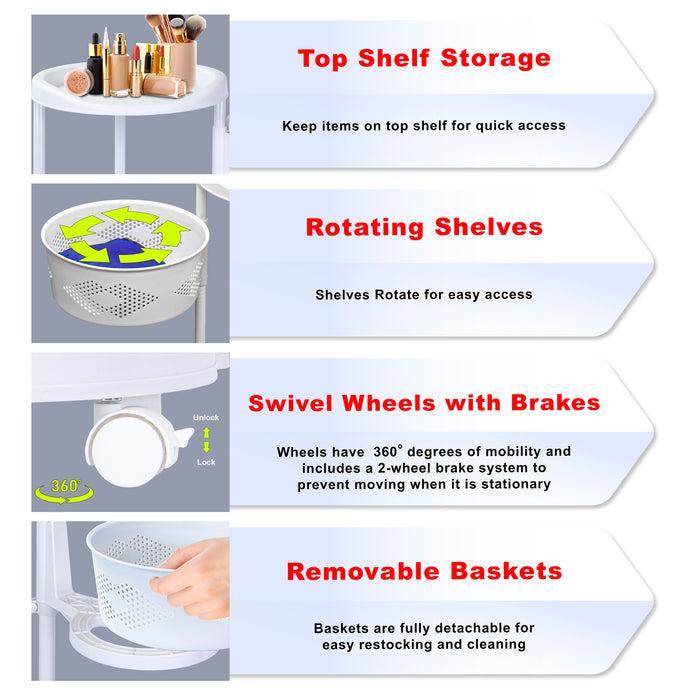 Top Shelf Storage

Keep items on top shelf for quick access

Rotating Shelves

Shelves Rotate for easy access

Unlock

Lock

360°

Swivel Wheels with Brakes

Wheels have 360° degrees of mobility and includes a 2-wheel brake system to prevent moving when it is stationary

Removable Baskets

Baskets are fully detachable for easy restocking and cleaning