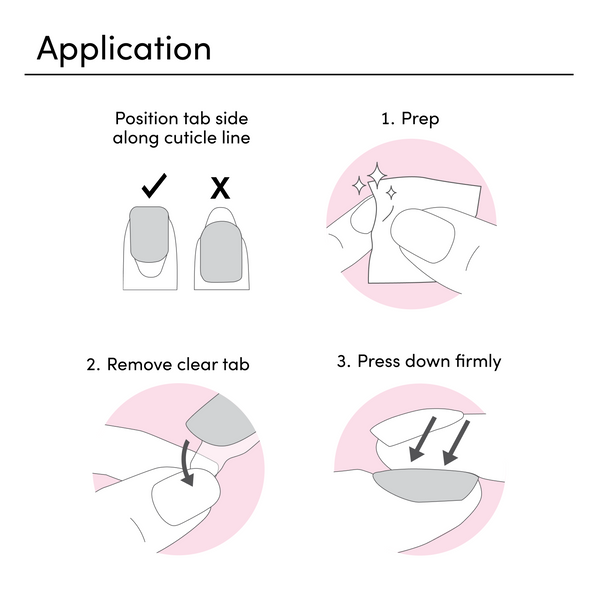 Application

Position tab side along cuticle line

✓ X

1. Prep

2. Remove clear tab

3. Press down firmly