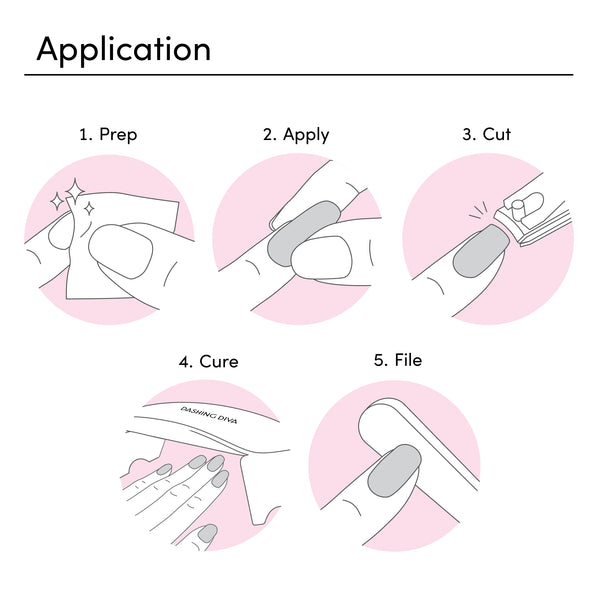 Application

1. Prep

2. Apply

3. Cut

4. Cure

DASHING DIVA

5. File