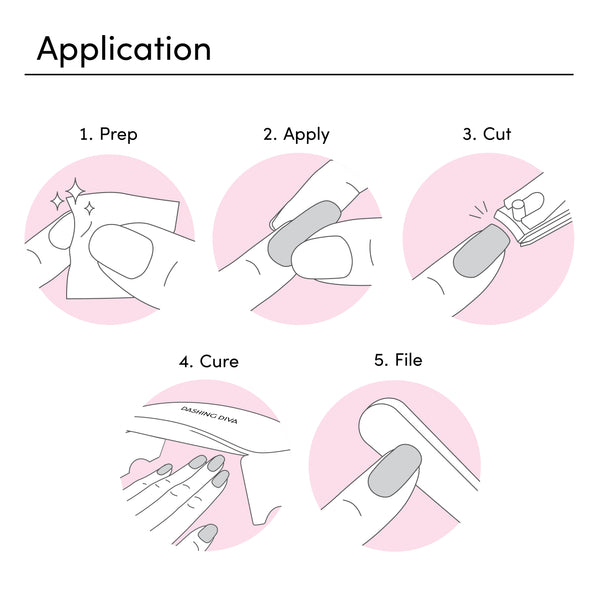 Application

1. Prep

2. Apply

3. Cut

4. Cure

DASHING DIVA

5. File