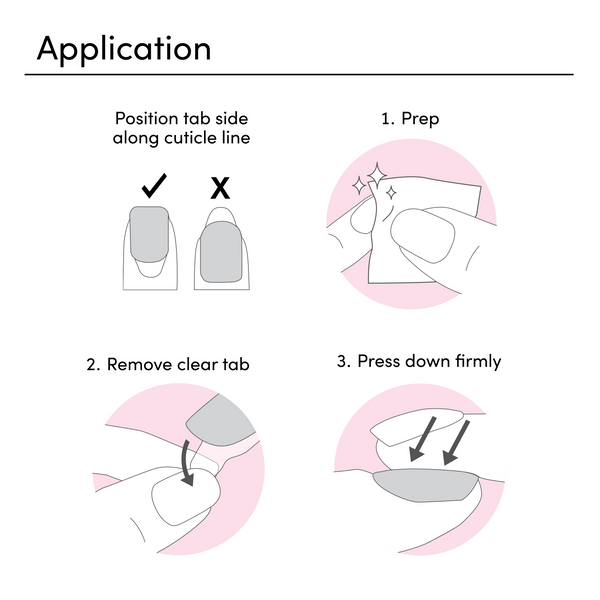 Application

Position tab side along cuticle line

✓ X

1. Prep

2. Remove clear tab

3. Press down firmly