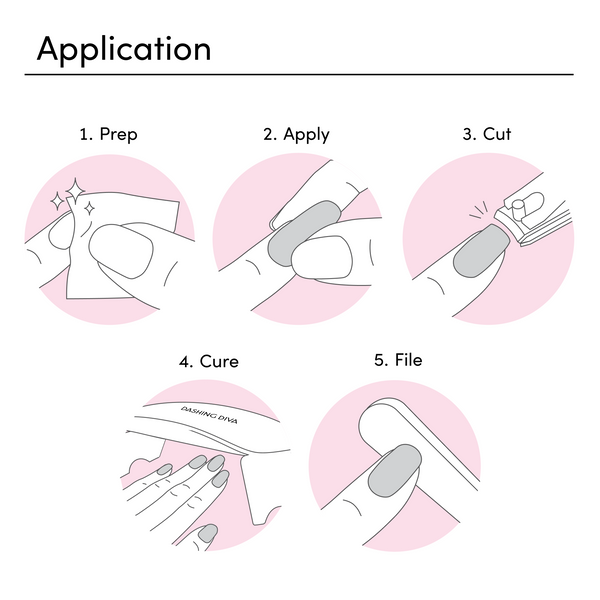 Application

1. Prep

2. Apply

3. Cut

4. Cure

DASHING DIVA

5. File