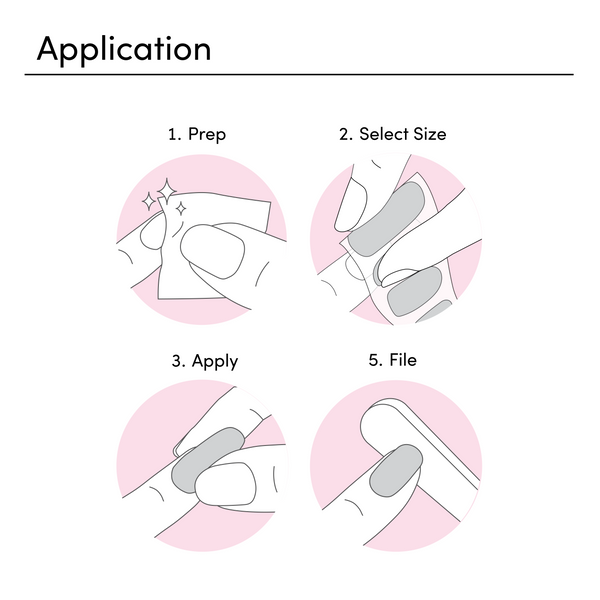 Application

1. Prep

2. Select Size

3. Apply

5. File