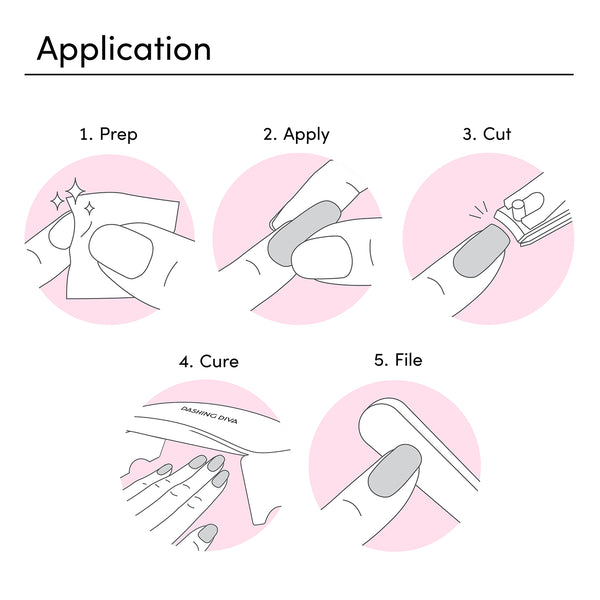 Application

1. Prep

2. Apply

3. Cut

4. Cure

DASHING DIVA

5. File