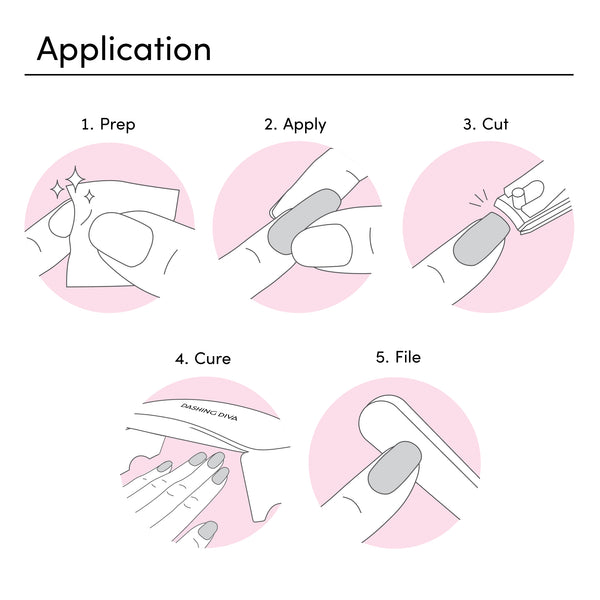 Application

1. Prep

2. Apply

3. Cut

4. Cure

DASHING DIVA

5. File